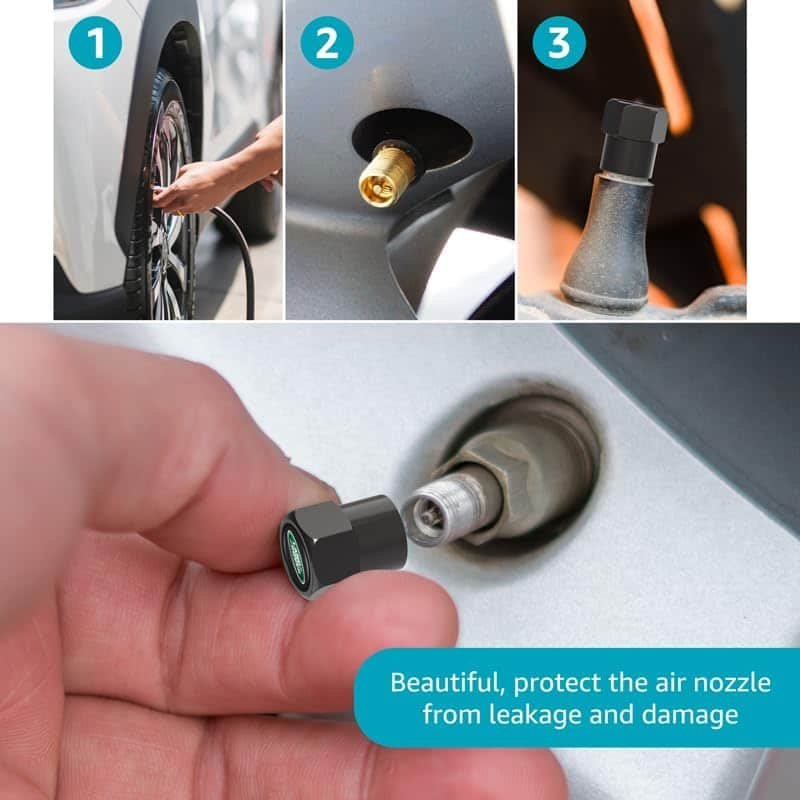 1

2

3

Beautiful, protect the air nozzle from leakage and damage